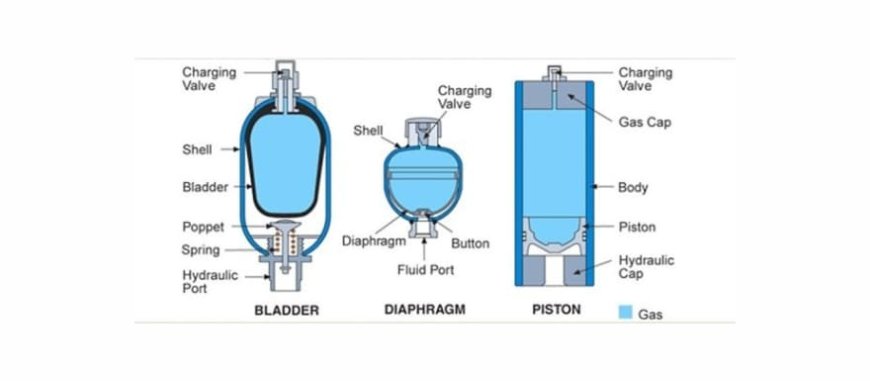 Charging Valve
Shell
Bladder
Poppet
Spring
Hydraulic Port
BLADDER

Charging Valve
Shell
Diaphragm
Button
Fluid Port
DIAPHRAGM

Charging Valve
Gas Cap
Body
Piston
Hydraulic Cap
PISTON

Gas