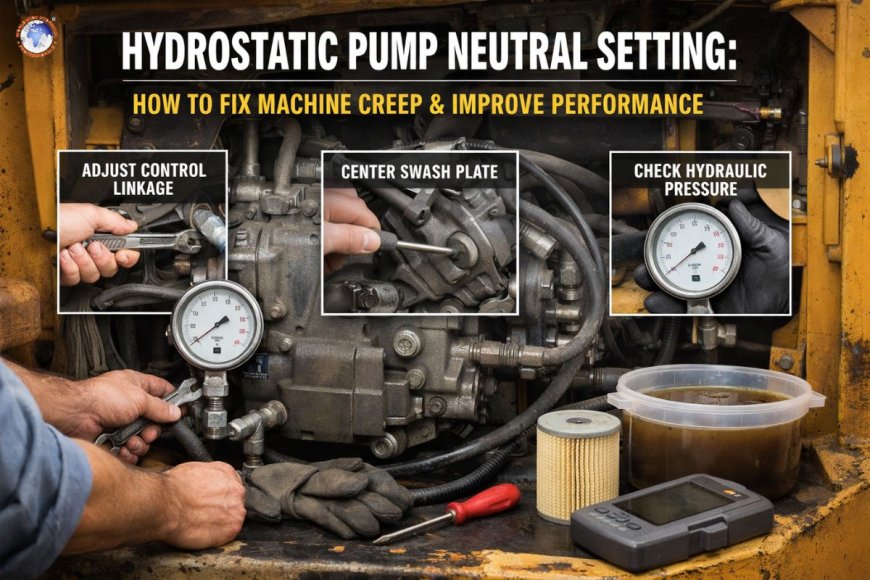 HYDROSTATIC PUMP NEUTRAL SETTING:

HOW TO FIX MACHINE CREEP & IMPROVE PERFORMANCE

ADJUST CONTROL LINKAGE

CENTER SWASH PLATE

CHECK HYDRAULIC PRESSURE