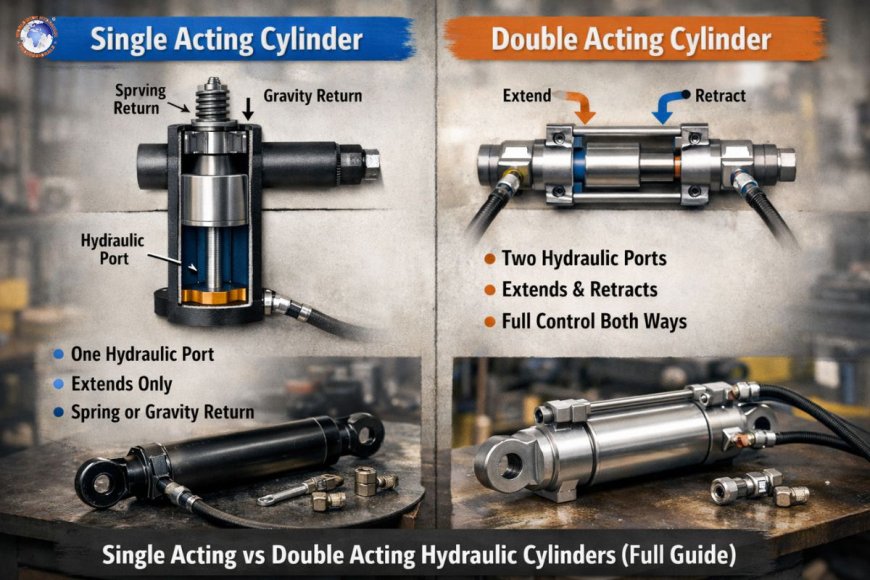 Single Acting Cylinder

Sprving Return

Gravity Return

Hydraulic Port

One Hydraulic Port
Extends Only
Spring or Gravity Return

Double Acting Cylinder

Extend

Retract

Two Hydraulic Ports
Extends & Retracts
Full Control Both Ways

Single Acting vs Double Acting Hydraulic Cylinders (Full Guide)