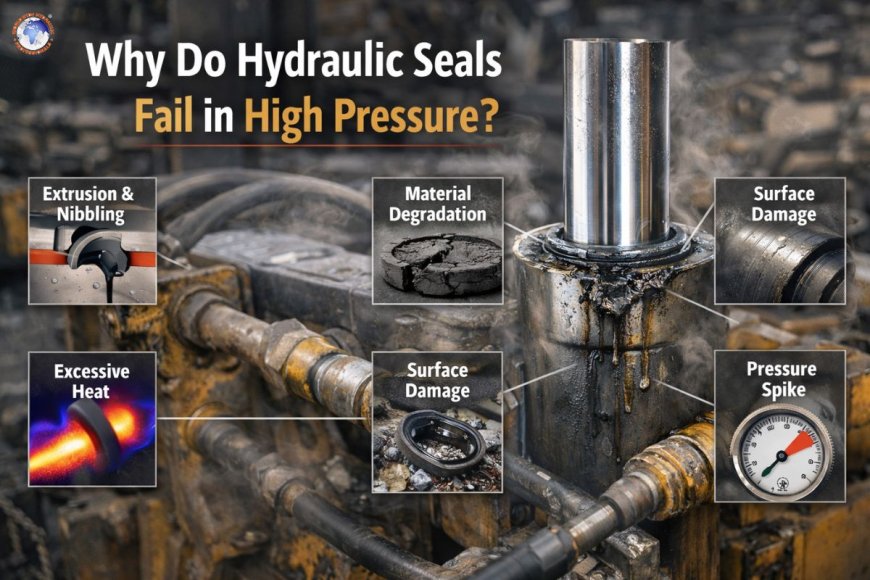 Why Do Hydraulic Seals
Fail in High Pressure?

Extrusion & Nibbling

Material Degradation

Surface Damage

Excessive Heat

Surface Damage

Pressure Spike